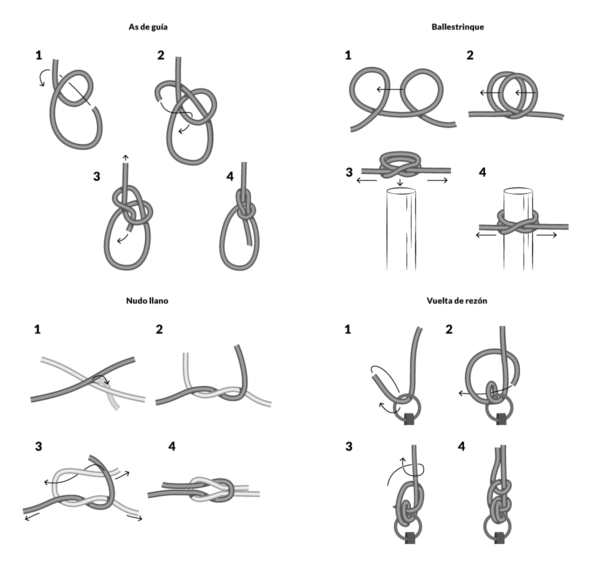 As de guía

1

2

3

4

Ballestrinque

1

2

3

4

Nudo llano

1

2

3

4

Vuelta de rezón

1

2

3

4